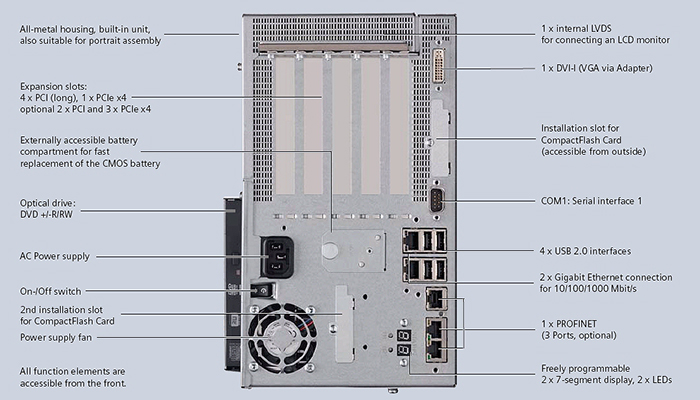 All-metal housing, built-in unit, also suitable for portrait assembly

Expansion slots:
4 x PCI (long), 1 x PCIe x4
optional 2 x PCI and 3 x PCIe x4

Externally accessible battery compartment for fast replacement of the CMOS battery

Optical drive:
DVD +/-R/RW

AC Power supply

On-/Off switch

2nd installation slot for CompactFlash Card

Power supply fan

All function elements are accessible from the front.

1 x internal LVDS for connecting an LCD monitor

1 x DVI-I (VGA via Adapter)

Installation slot for CompactFlash Card (accessible from outside)

COM1: Serial interface 1

4 x USB 2.0 interfaces

2 x Gigabit Ethernet connection for 10/100/1000 Mbit/s

1 x PROFINET
(3 Ports, optional)

Freely programmable
2 x 7-segment display, 2 x LEDs